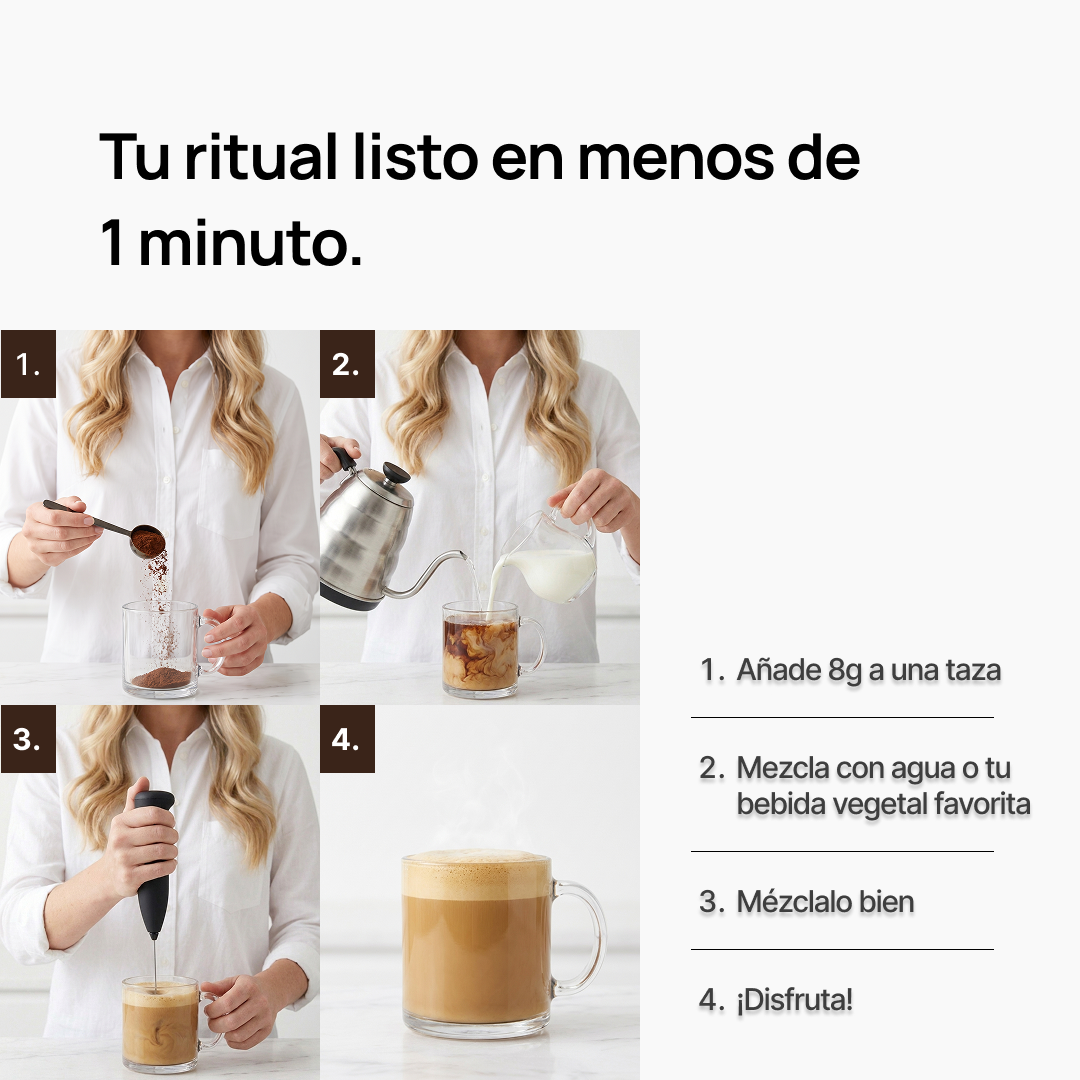 Tu ritual listo en menos de 1 minuto.

1.

2.

3.

4.

1. Añade 8g a una taza

2. Mezcla con agua o tu bebida vegetal favorita

3. Mézclalo bien

4. ¡Disfruta!